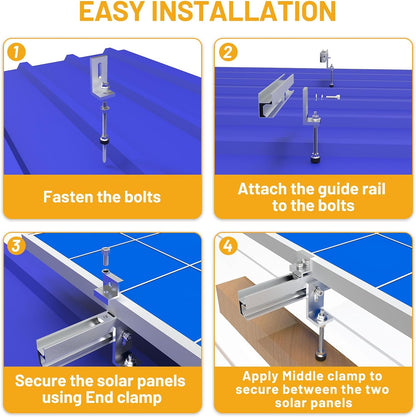 EASY INSTALLATION

1

Fasten the bolts

2

Attach the guide rail to the bolts

3

Secure the solar panels using End clamp

4

Apply Middle clamp to secure between the two solar panels