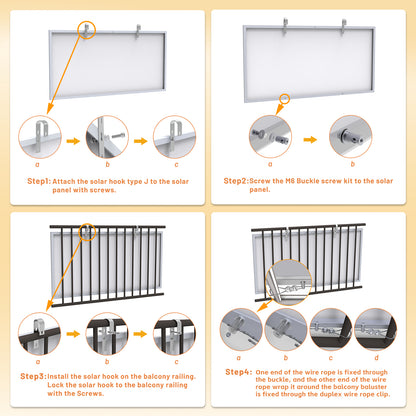 a

b

c

Step1: Attach the solar hook type J to the solar panel with screws.

a

b

Step2: Screw the M8 Buckle screw kit to the solar panel.

a

b

c

Step3: Install the solar hook on the balcony railing. Lock the solar hook to the balcony railing with the Screws.

a

b

c

d

Step4: One end of the wire rope is fixed through the buckle, and the other end of the wire rope wrap it around the balcony baluster is fixed through the duplex wire rope clip.