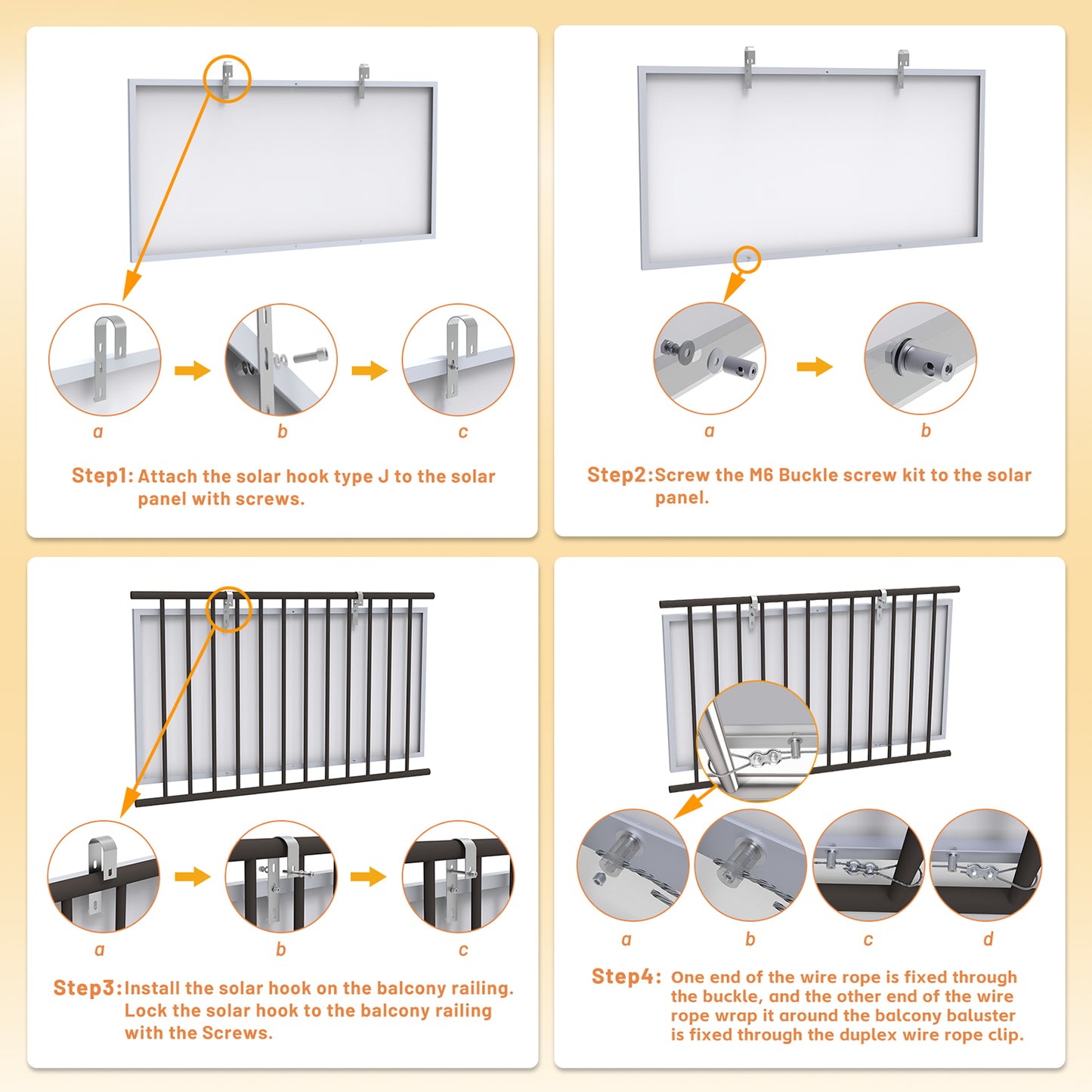 a

b

c

Step1: Attach the solar hook type J to the solar panel with screws.

a

b

Step2:Screw the M6 Buckle screw kit to the solar panel.

a

b

c

Step3:Install the solar hook on the balcony railing. Lock the solar hook to the balcony railing with the Screws.

a

b

c

d

Step4: One end of the wire rope is fixed through the buckle, and the other end of the wire rope wrap it around the balcony baluster is fixed through the duplex wire rope clip.