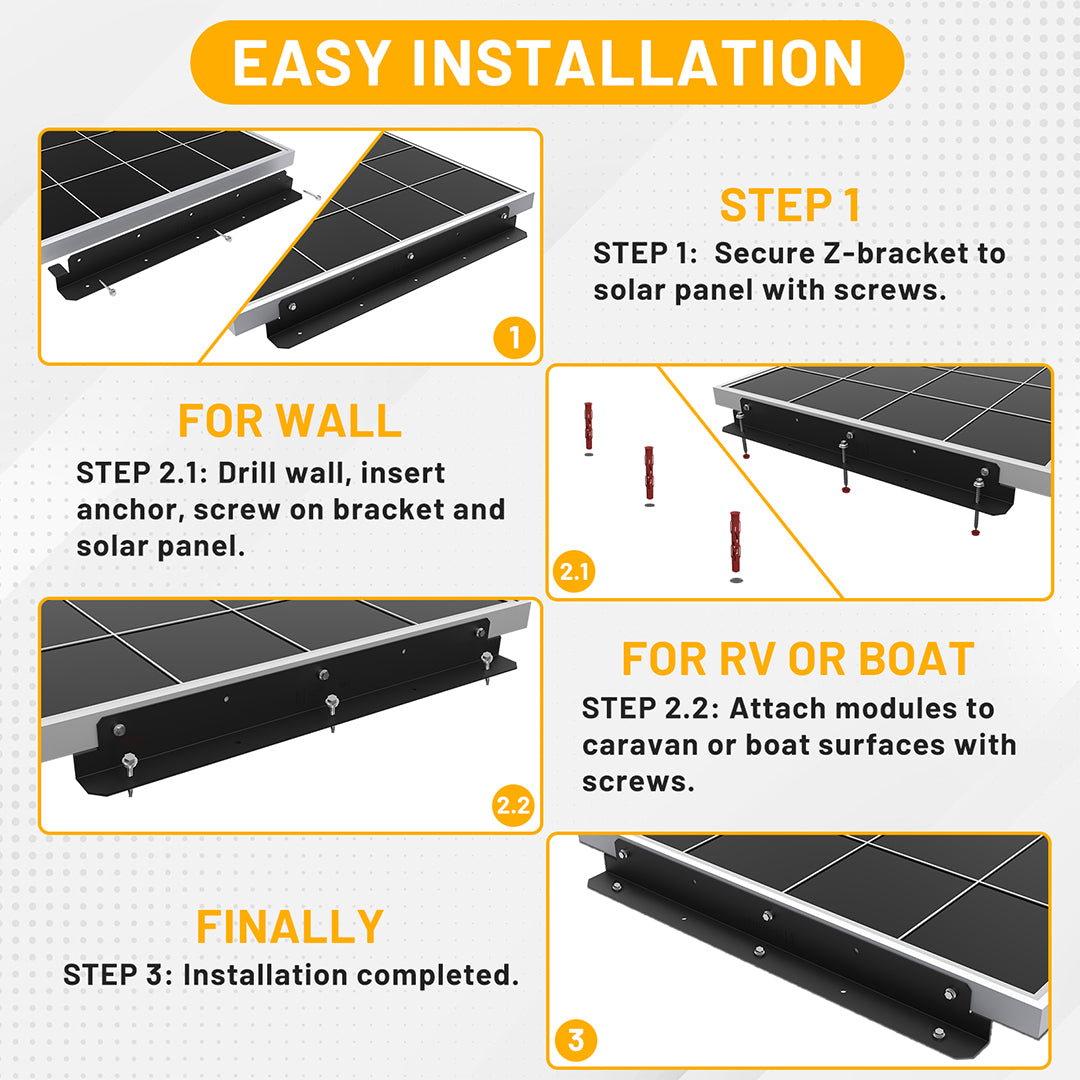 EASY INSTALLATION

1

STEP 1

STEP 1: Secure Z-bracket to solar panel with screws.

FOR WALL

STEP 2.1: Drill wall, insert anchor, screw on bracket and solar panel.

2.1

2.2

FOR RV OR BOAT

STEP 2.2: Attach modules to caravan or boat surfaces with screws.

FINALLY

STEP 3: Installation completed.

3