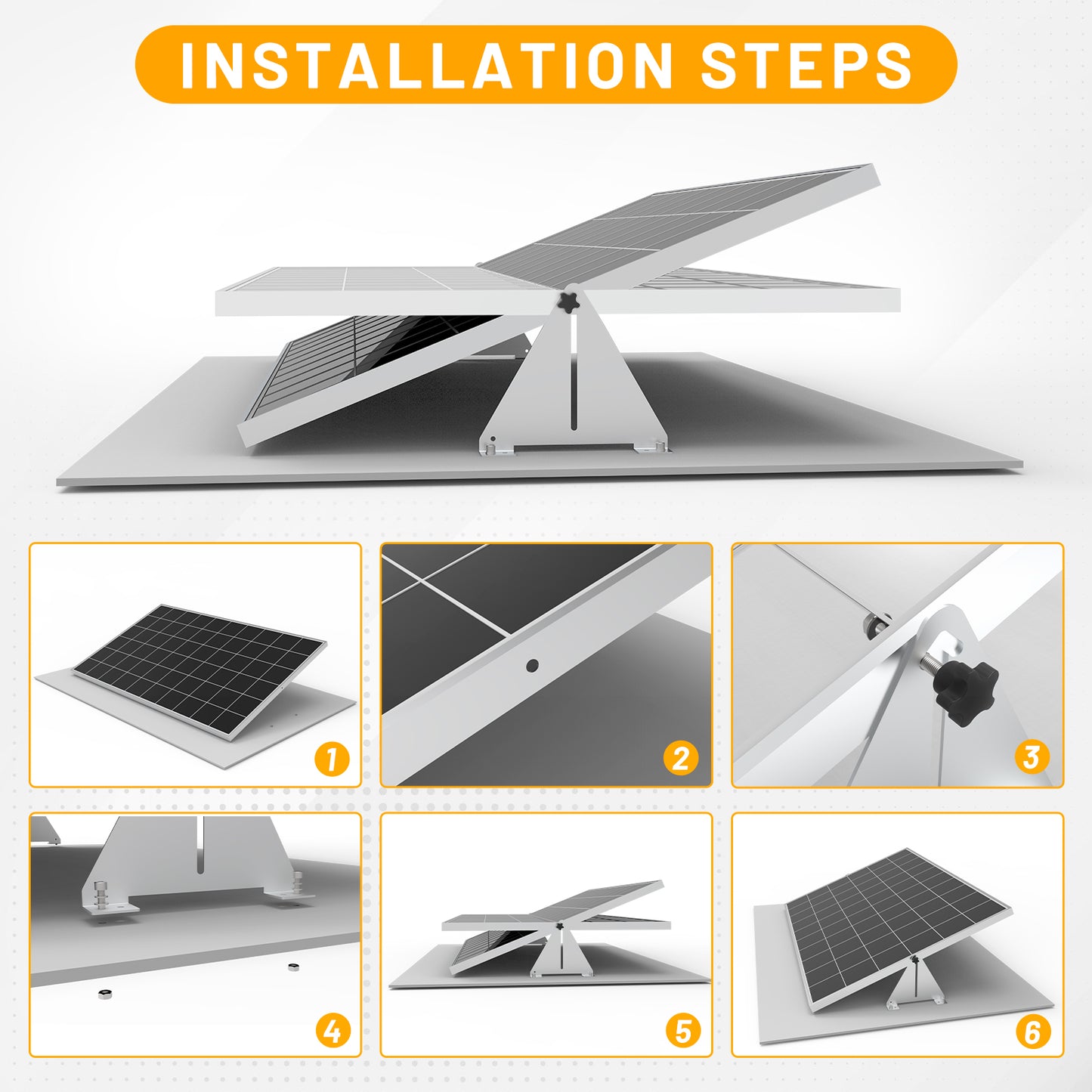 INSTALLATION STEPS

1

2

3

4

5

6