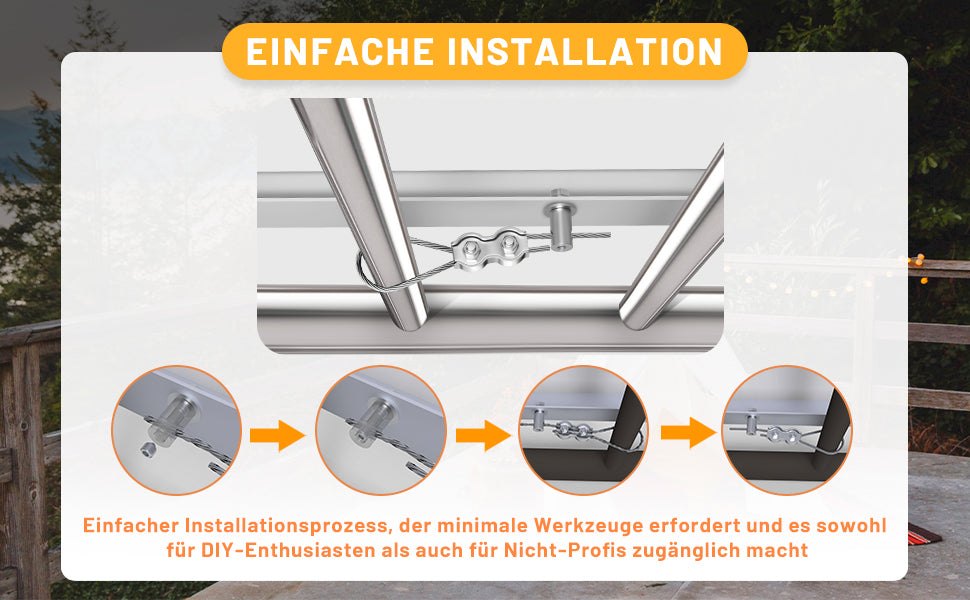 EINFACHE INSTALLATION

Einfacher Installationsprozess, der minimale Werkzeuge erfordert und es sowohl für DIY-Enthusiasten als auch für Nicht-Profis zugänglich macht