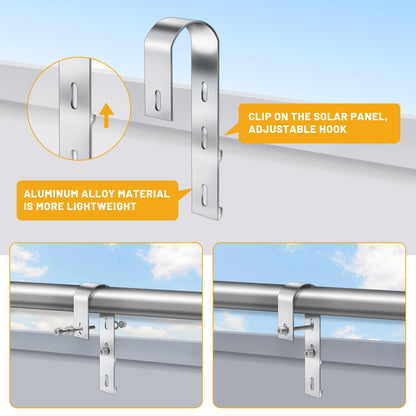 CLIP ON THE SOLAR PANEL, ADJUSTABLE HOOK

ALUMINUM ALLOY MATERIAL IS MORE LIGHTWEIGHT